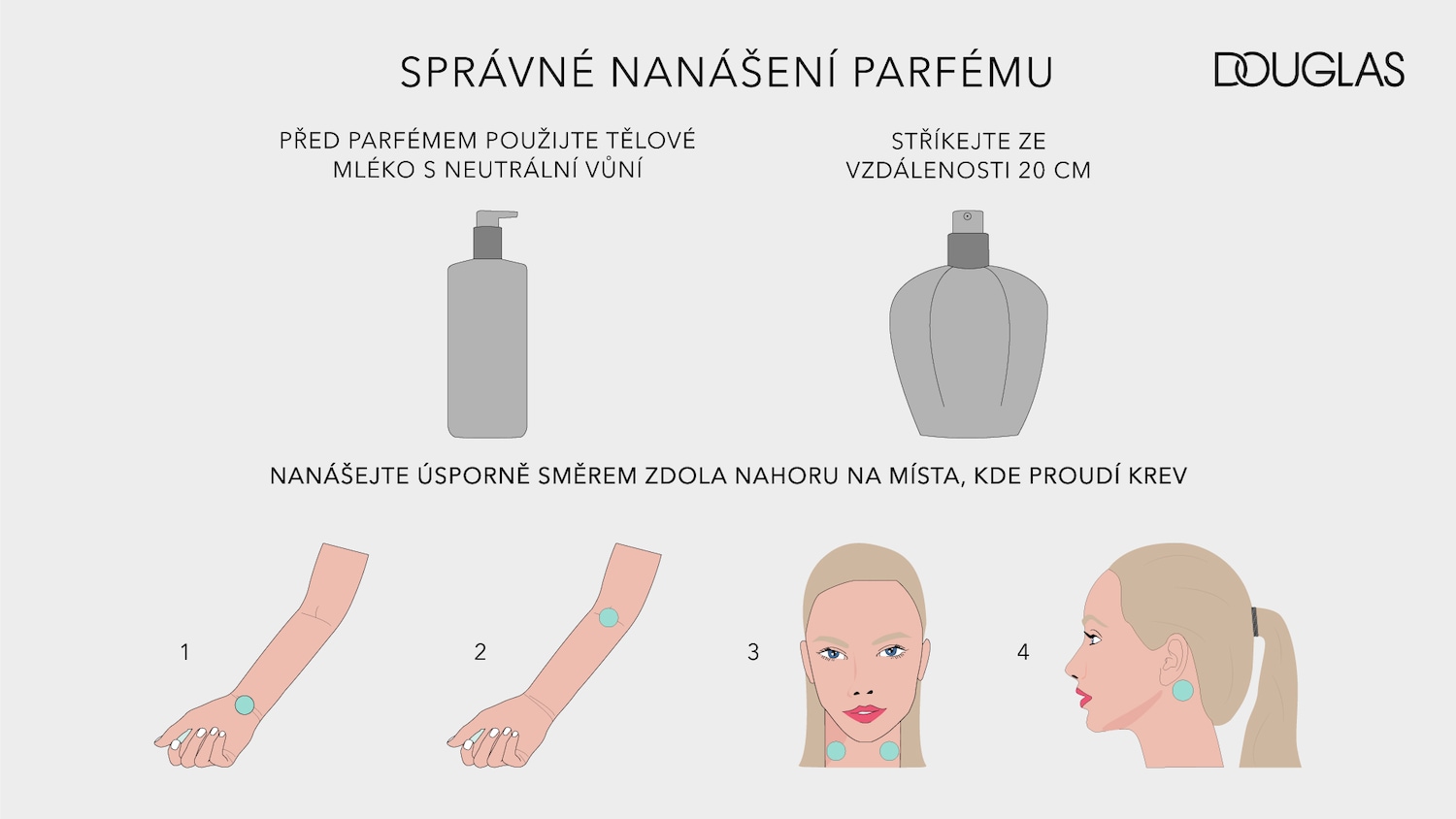 SPRÁVNÉ NANÁŠENÍ PARFÉMU

DOUGLAS

PŘED PARFÉMEM POUŽIJTE TĚLOVÉ MLÉKO S NEUTRÁLNÍ VŮNÍ

STŘÍKEJTE ZE VZDÁLENOSTI 20 CM

NANÁŠEJTE ÚSPORNĚ SMĚREM ZDOLA NAHORU NA MÍSTA, KDE PROUDÍ KREV

1

2

3

4