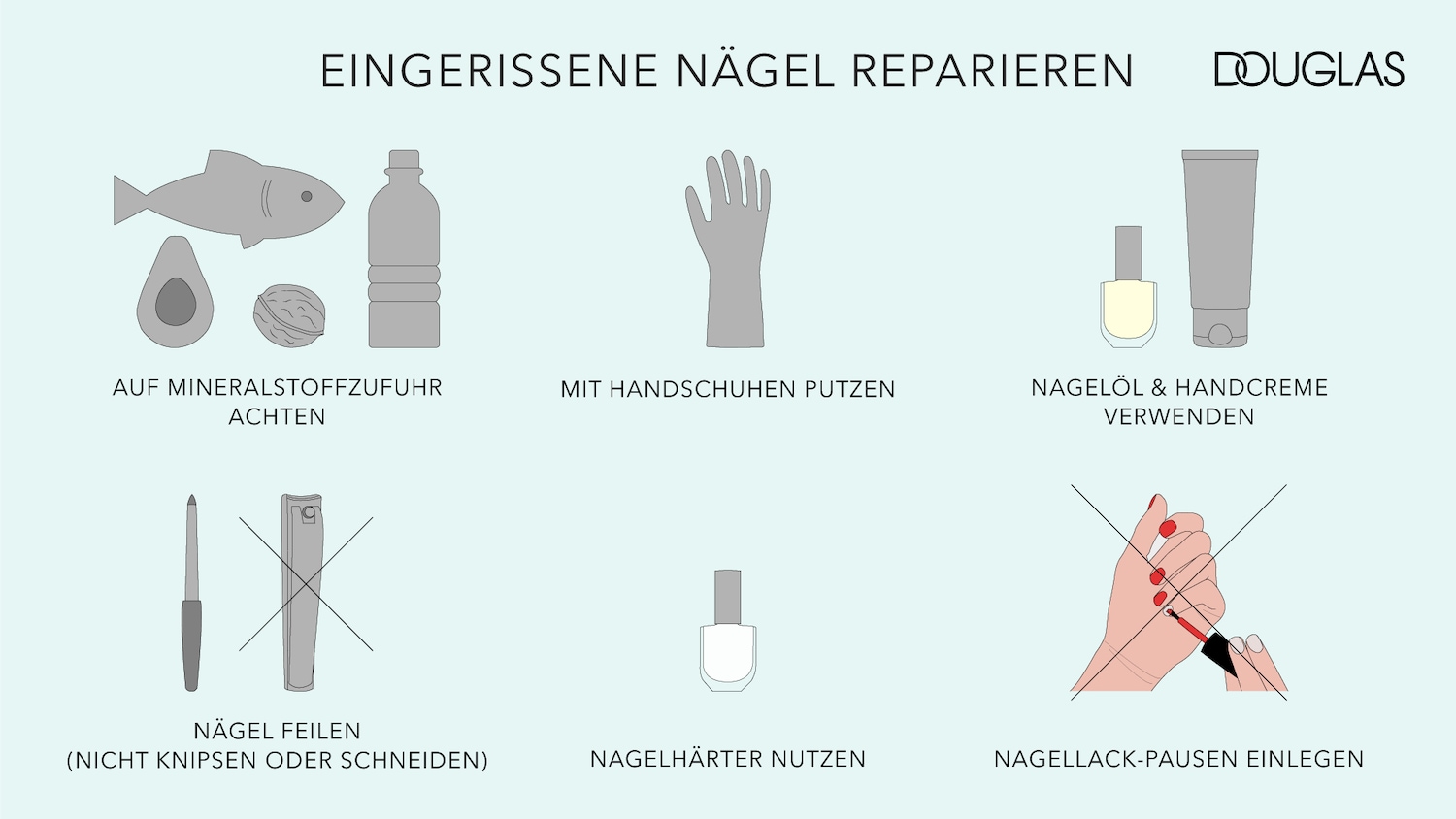 EINGERISSENE NÄGEL REPARIEREN

DOUGLAS

AUF MINERALSTOFFZUFUHR ACHTEN

MIT HANDSCHUHEN PUTZEN

NAGELÖL & HANDCREME VERWENDEN

NÄGEL FEILEN
(NICHT KNIPSEN ODER SCHNEIDEN)

NAGELHÄRTER NUTZEN

NAGELLACK-PAUSEN EINLEGEN