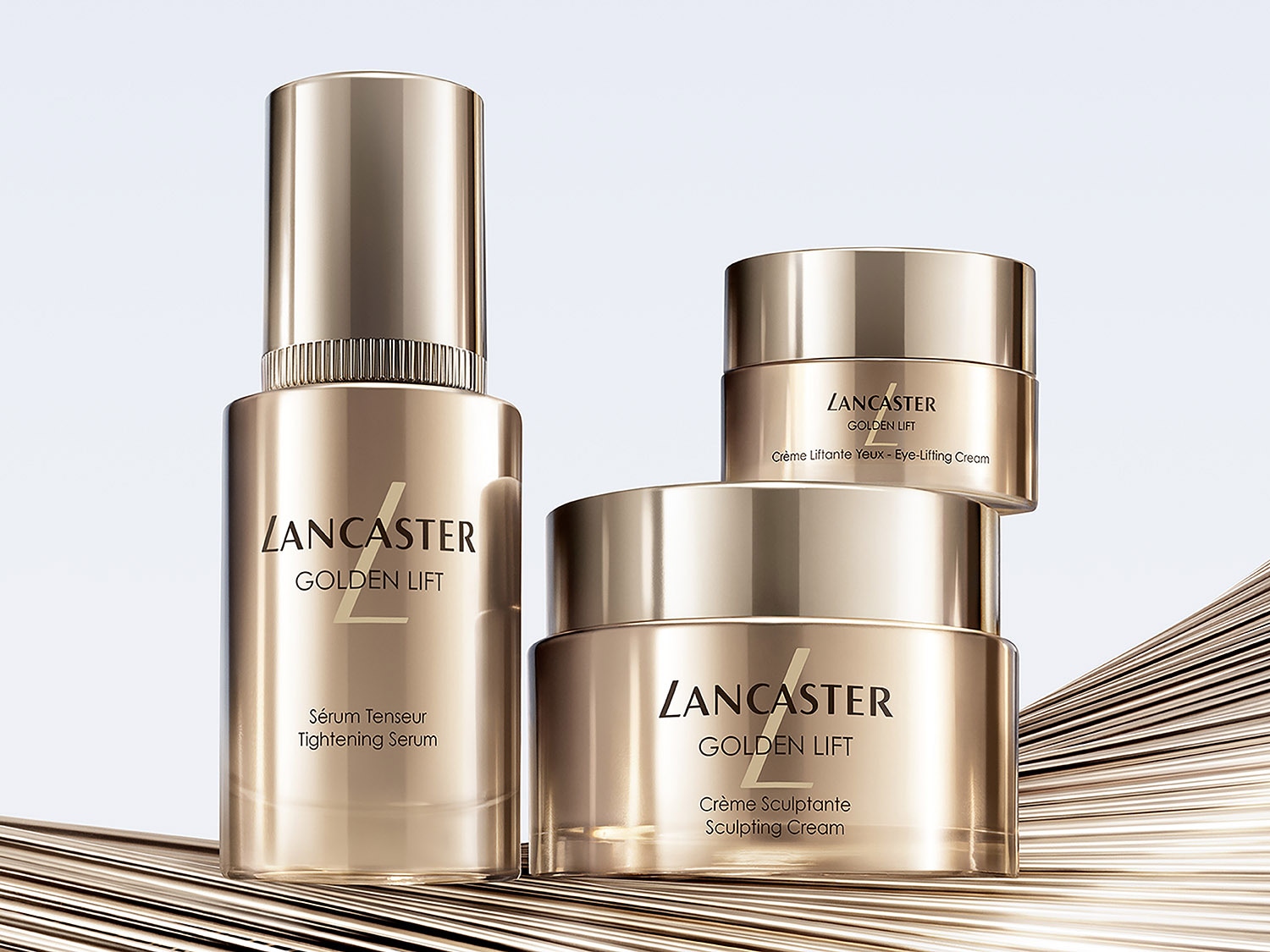 LANCASTER
GOLDEN LIFT
Sérum Tenseur
Tightening Serum

LANCASTER
GOLDEN LIFT
Crème Liftante Yeux - Eye-Lifting Cream

LANCASTER
GOLDEN LIFT
Crème Sculptante
Sculpting Cream