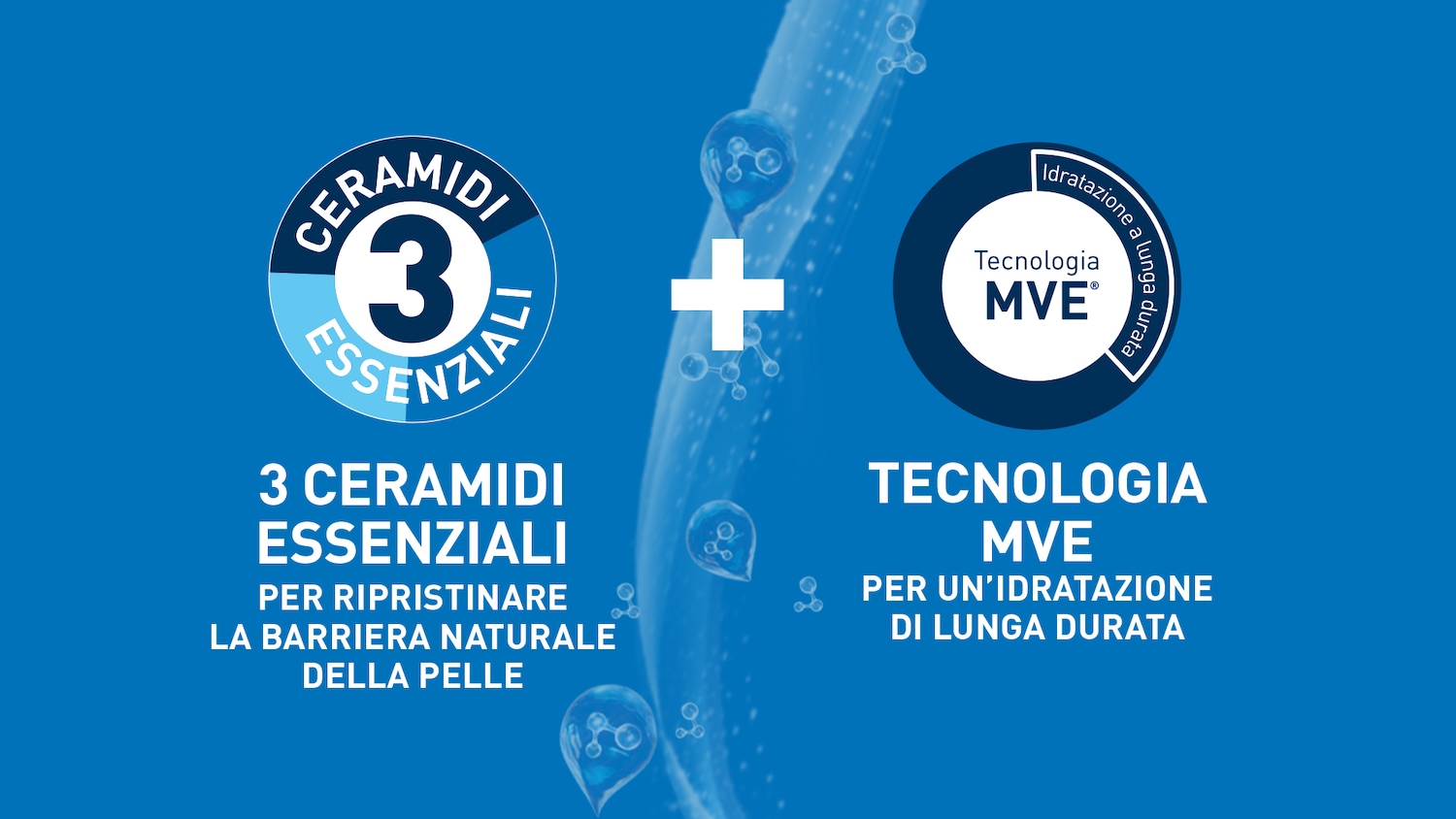 CERAMIDI
3
ESSENZIALI

3 CERAMIDI ESSENZIALI
PER RIPRISTINARE LA BARRIERA NATURALE DELLA PELLE

+

Idratazione a lunga durata
Tecnologia
MVE®

TECNOLOGIA MVE
PER UN'IDRATAZIONE DI LUNGA DURATA