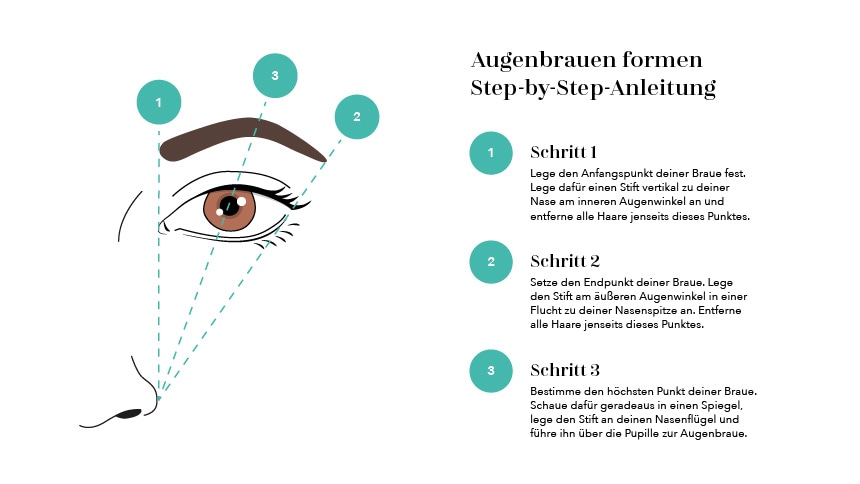 1

3

2

Augenbrauen formen
Step-by-Step-Anleitung

1

Schritt 1

Lege den Anfangspunkt deiner Braue fest. Lege dafür einen Stift vertikal zu deiner Nase am inneren Augenwinkel an und entferne alle Haare jenseits dieses Punktes.

2

Schritt 2

Setze den Endpunkt deiner Braue. Lege den Stift am äußeren Augenwinkel in einer Flucht zu deiner Nasenspitze an. Entferne alle Haare jenseits dieses Punktes.

3

Schritt 3

Bestimme den höchsten Punkt deiner Braue. Schaue dafür geradeaus in einen Spiegel, lege den Stift an deinen Nasenflügel und führe ihn über die Pupille zur Augenbraue.