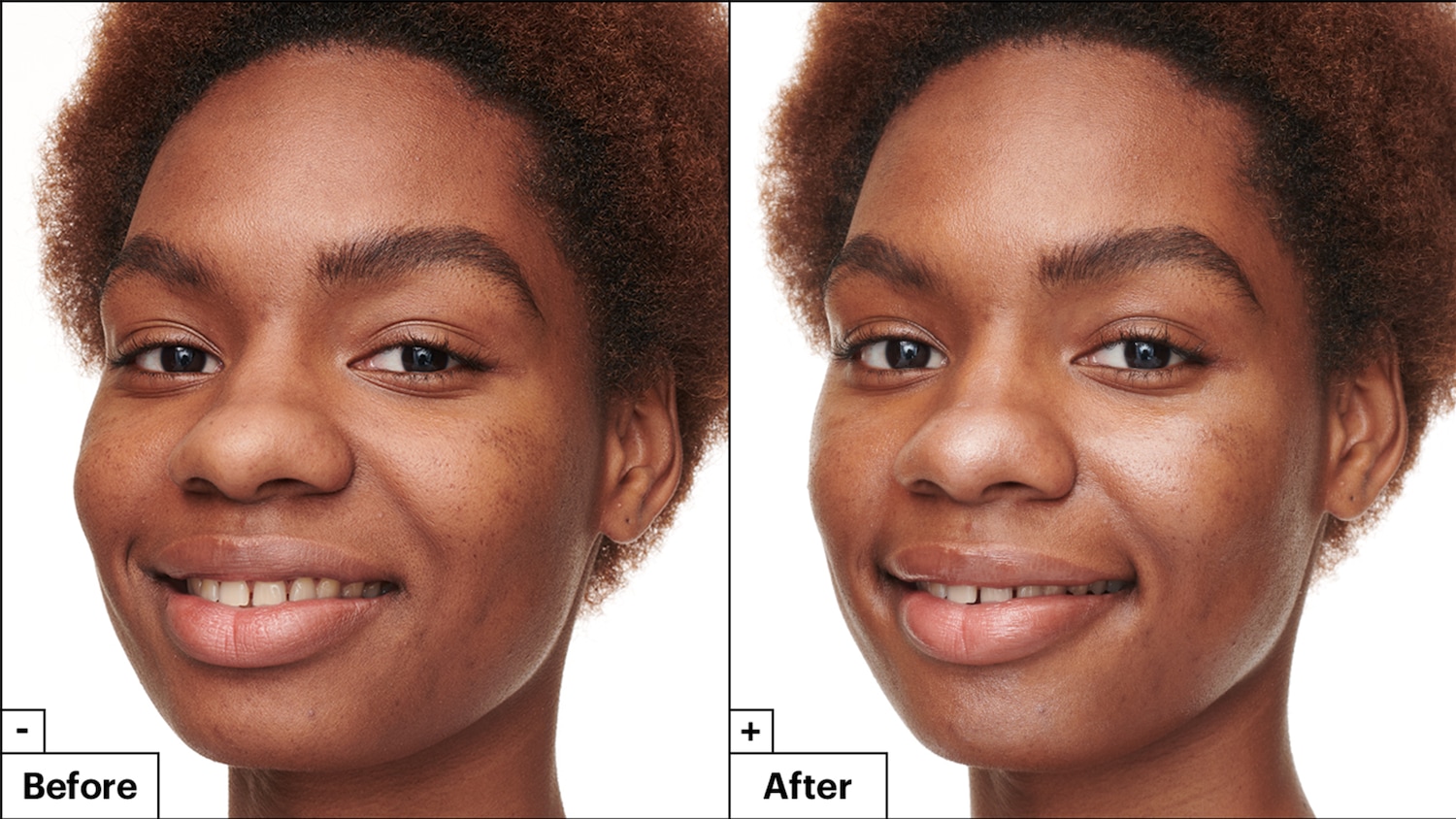 -
Before

+
After